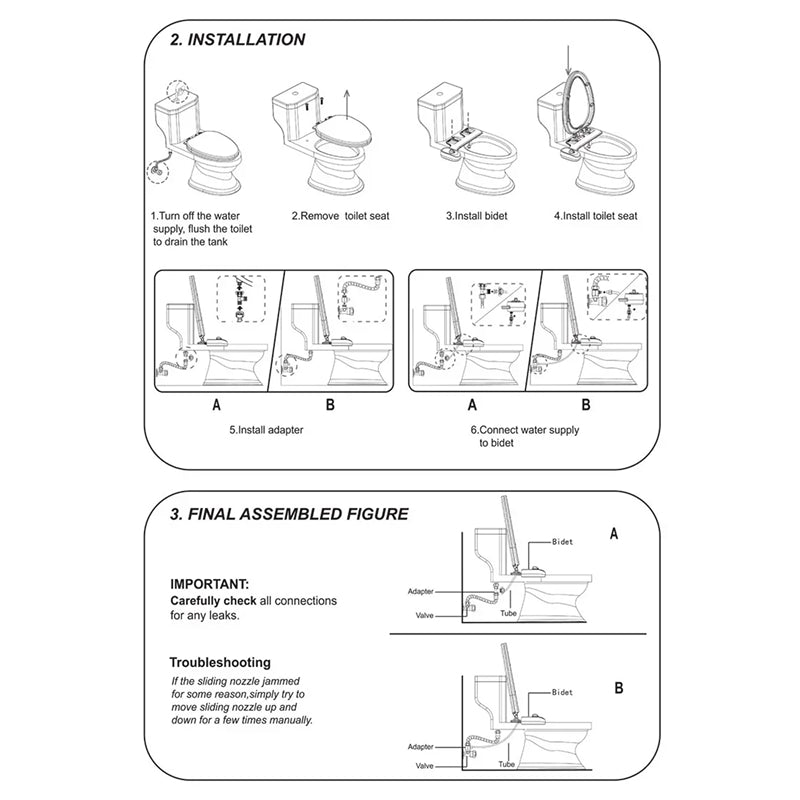 2. INSTALLATION

1.Turn off the water supply, flush the toilet to drain the tank

2.Remove toilet seat

3.Install bidet

4.Install toilet seat

A

B

5.Install adapter

A

B

6.Connect water supply to bidet

3. FINAL ASSEMBLED FIGURE

IMPORTANT:
Carefully check all connections for any leaks.

Troubleshooting
If the sliding nozzle jammed for some reason,simply try to move sliding nozzle up and down for a few times manually.

A
Bidet
Adapter
Valve
Tube

B
Bidet
Adapter
Valve
Tube